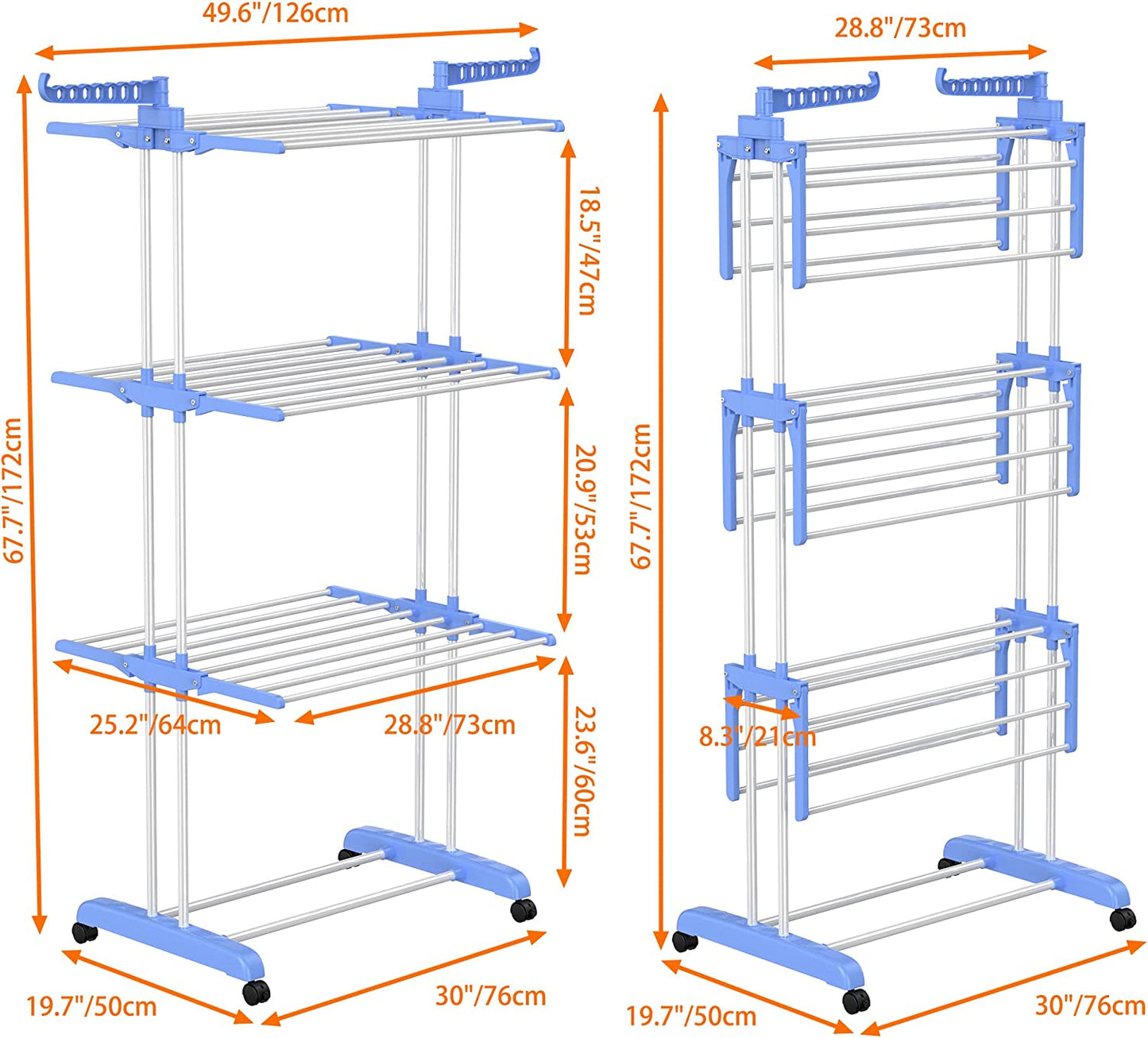 49.6"/126cm

67.7"/172cm

18.5"/47cm

20.9"/53cm

25.2"/64cm

28.8"/73cm

23.6"/60cm

19.7"/50cm

30"/76cm

28.8"/73cm

67.7"/172cm

8.3"/21cm

19.7"/50cm

30"/76cm